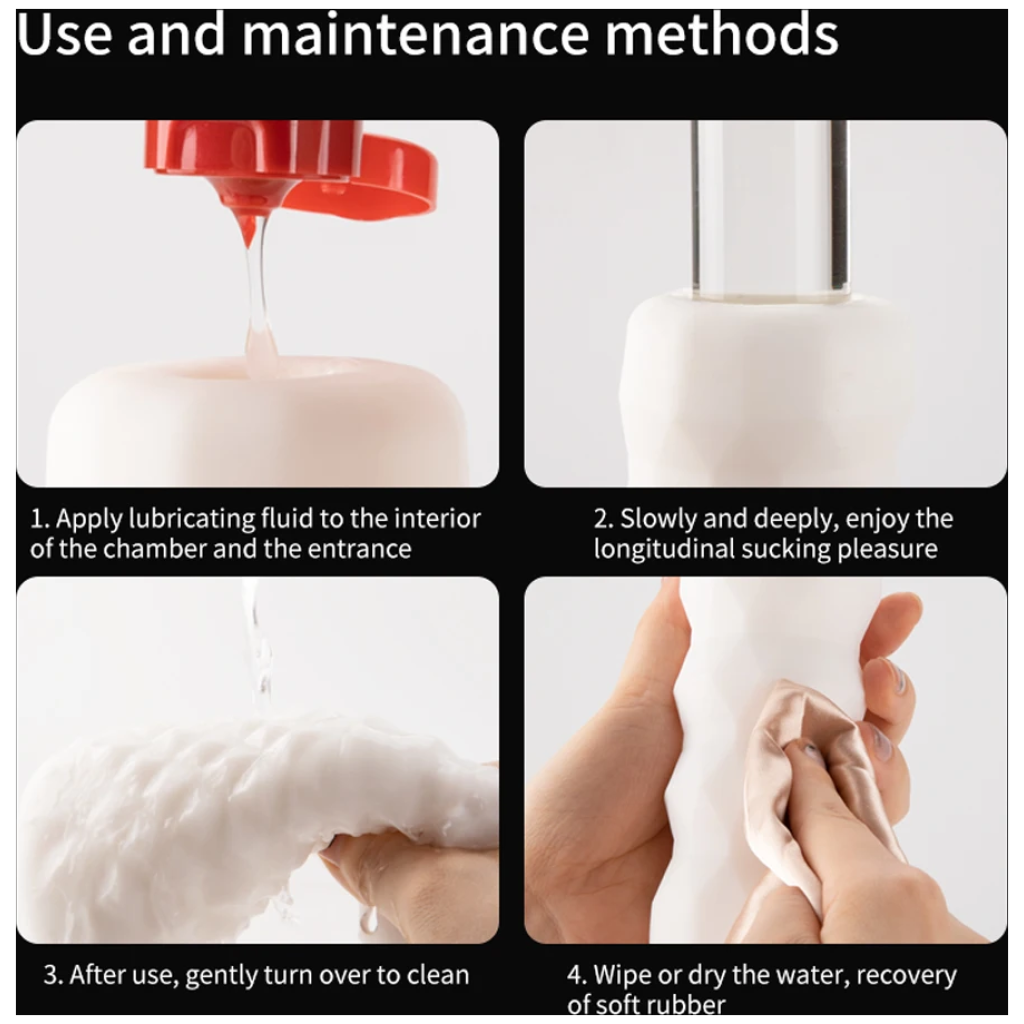 Use and maintenance methods

1. Apply lubricating fluid to the interior of the chamber and the entrance

2. Slowly and deeply, enjoy the longitudinal sucking pleasure

3. After use, gently turn over to clean

4. Wipe or dry the water, recovery of soft rubber